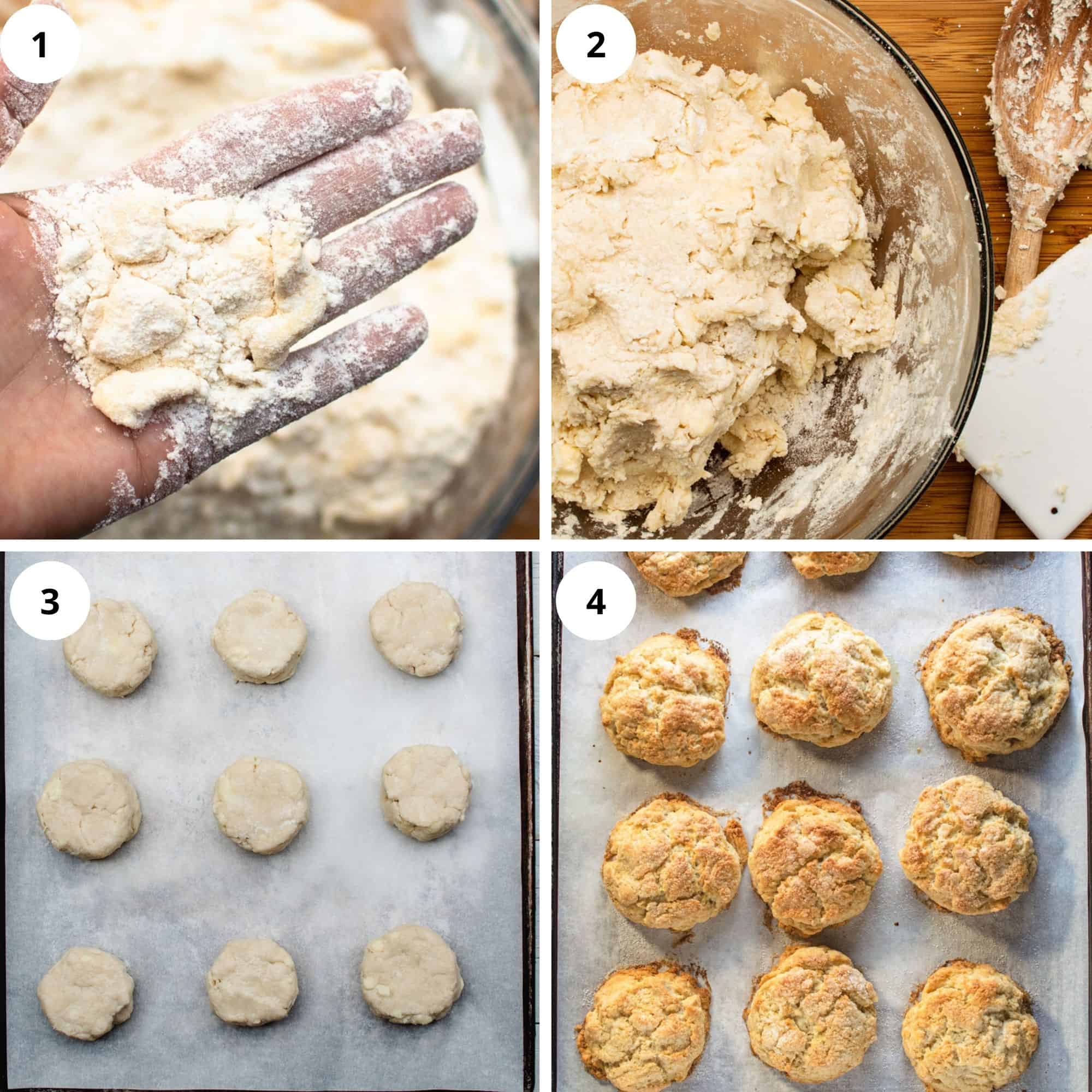 1

2

3

4