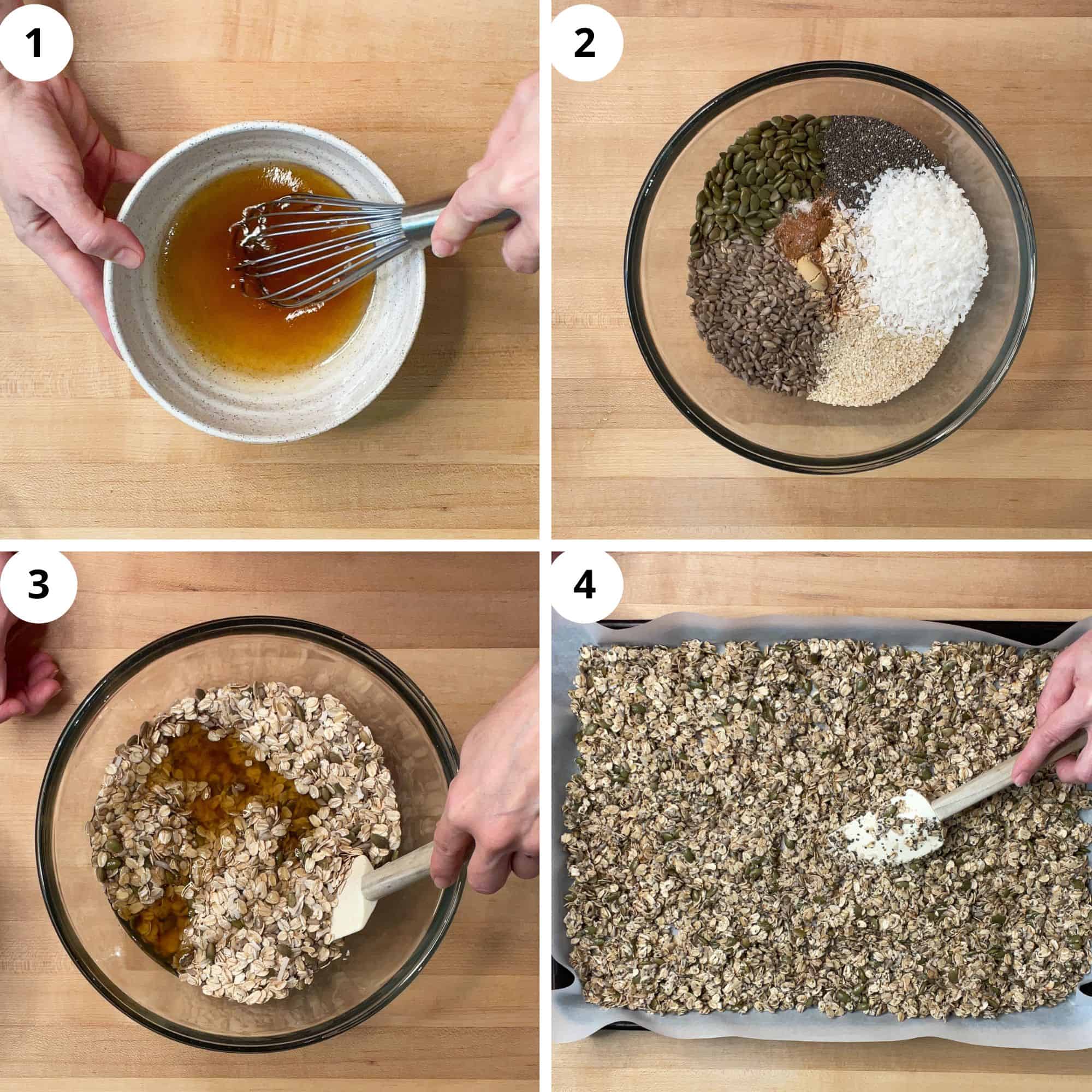 1

2

3

4