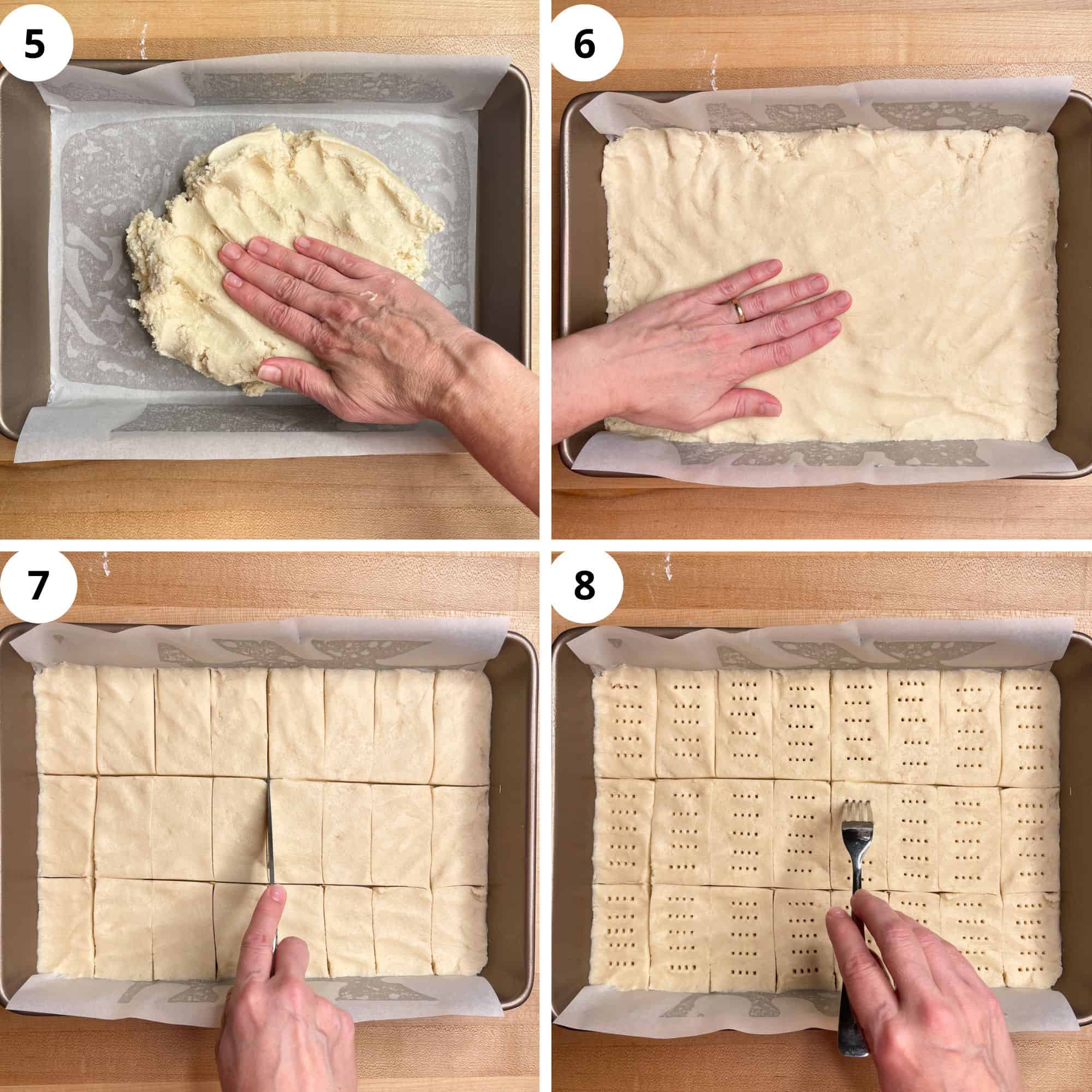 5

6

7

8