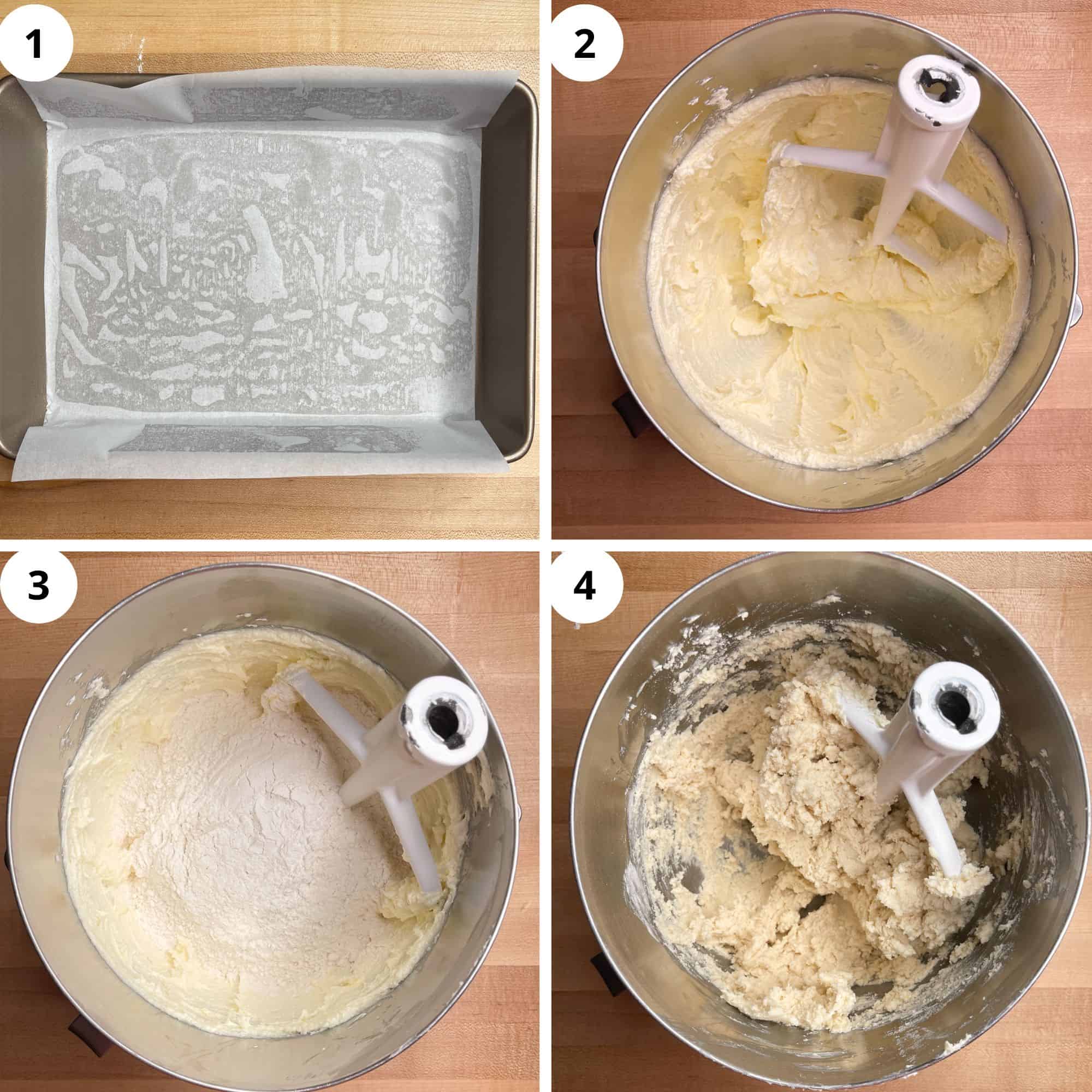 1

2

3

4